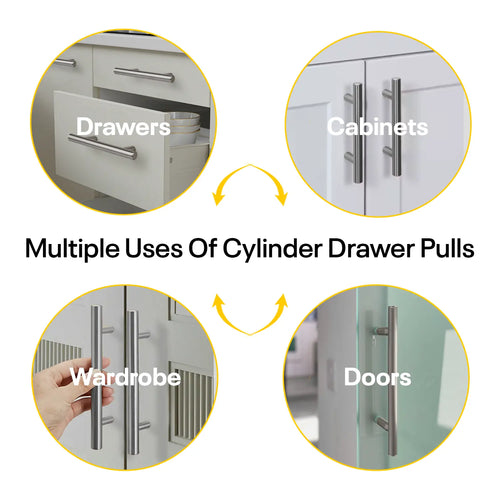 Drawers

Cabinets

Multiple Uses Of Cylinder Drawer Pulls

Wardrobe

Doors