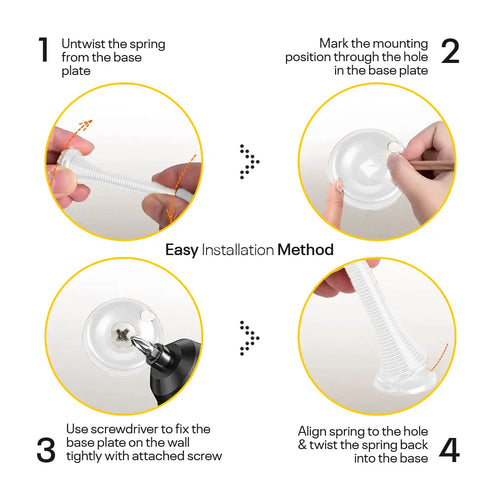 1 Untwist the spring from the base plate

Mark the mounting position through the hole in the base plate 2

Easy Installation Method

3 Use screwdriver to fix the base plate on the wall tightly with attached screw

Align spring to the hole & twist the spring back into the base 4