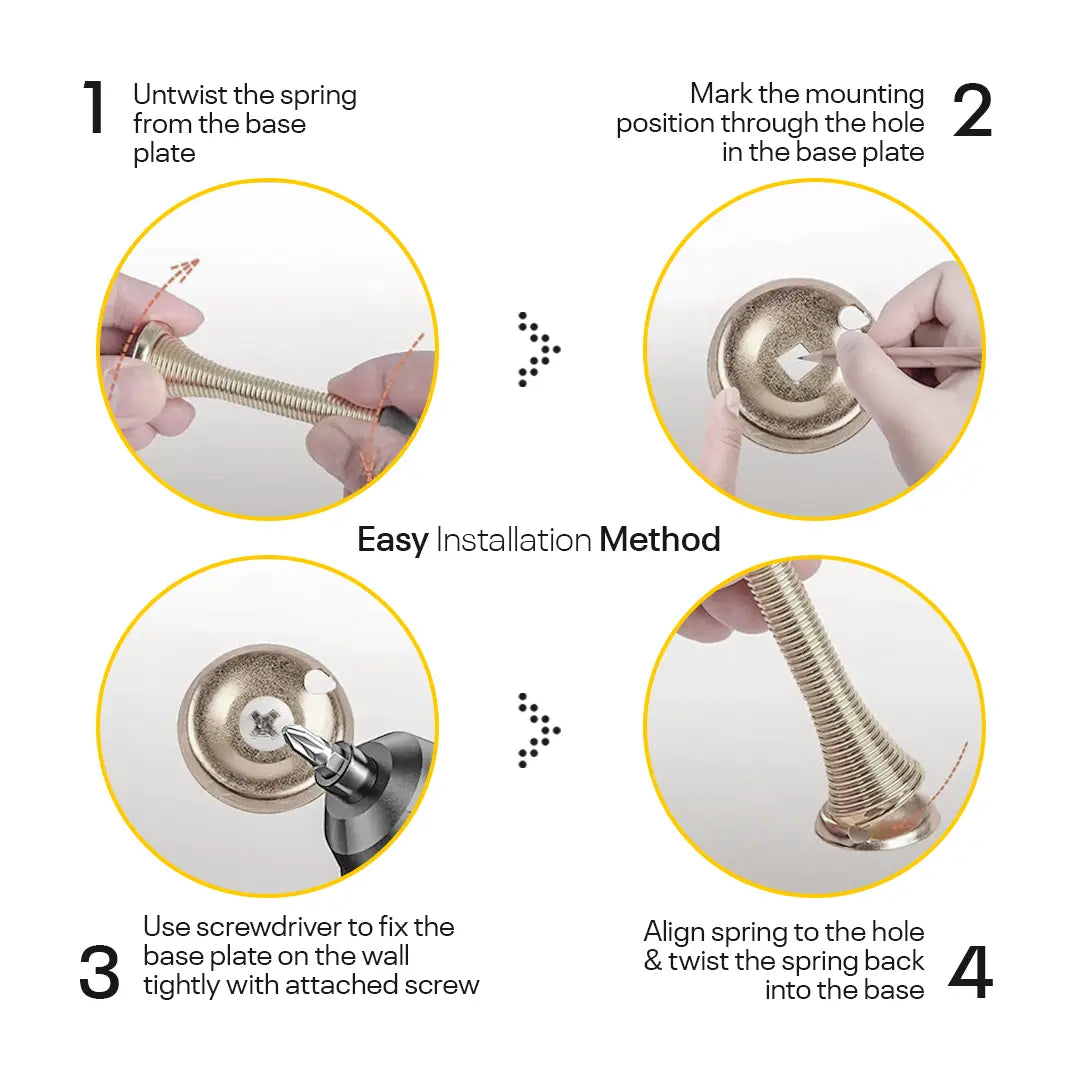 1 Untwist the spring from the base plate

Mark the mounting position through the hole in the base plate 2

Easy Installation Method

3 Use screwdriver to fix the base plate on the wall tightly with attached screw

Align spring to the hole & twist the spring back into the base 4