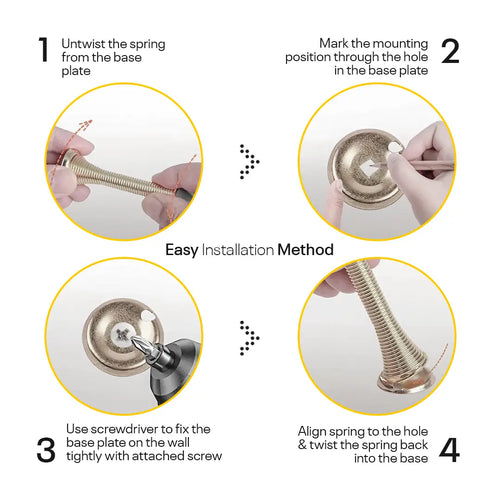 1 Untwist the spring from the base plate

Mark the mounting position through the hole in the base plate 2

Easy Installation Method

3 Use screwdriver to fix the base plate on the wall tightly with attached screw

Align spring to the hole & twist the spring back into the base 4