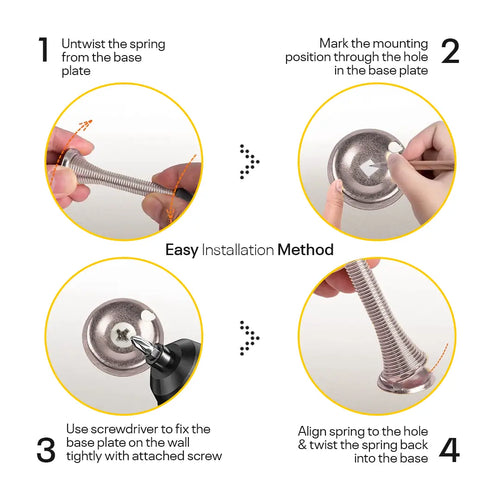 1 Untwist the spring from the base plate

Mark the mounting position through the hole in the base plate 2

Easy Installation Method

3 Use screwdriver to fix the base plate on the wall tightly with attached screw

Align spring to the hole & twist the spring back into the base 4