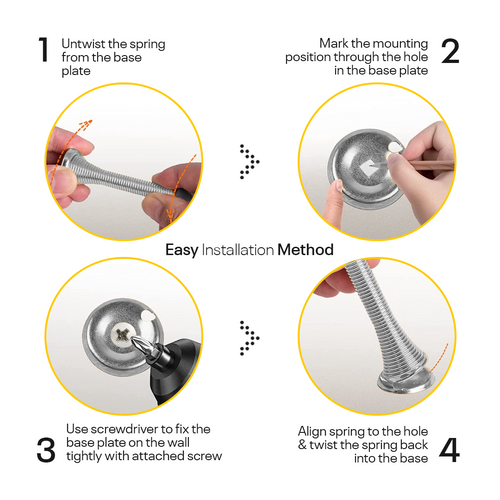 1 Untwist the spring from the base plate

Mark the mounting position through the hole in the base plate 2

Easy Installation Method

3 Use screwdriver to fix the base plate on the wall tightly with attached screw

Align spring to the hole & twist the spring back into the base 4