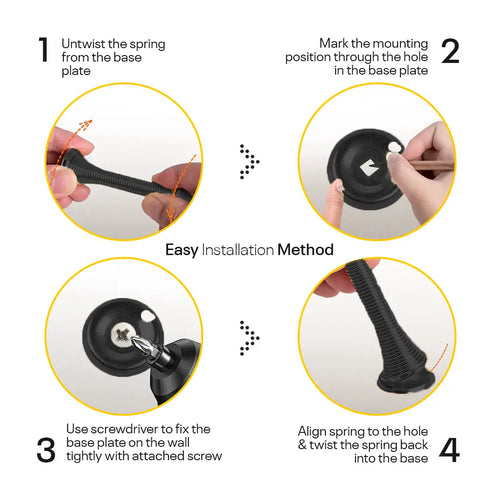 1 Untwist the spring from the base plate

Mark the mounting position through the hole in the base plate 2

Easy Installation Method

3 Use screwdriver to fix the base plate on the wall tightly with attached screw

Align spring to the hole & twist the spring back into the base 4