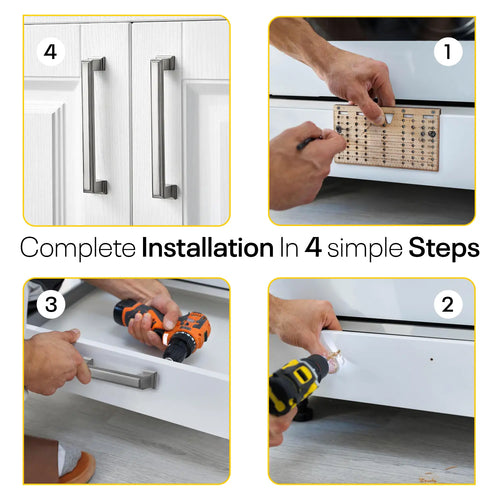 4

1

Complete Installation In 4 simple Steps

3

2